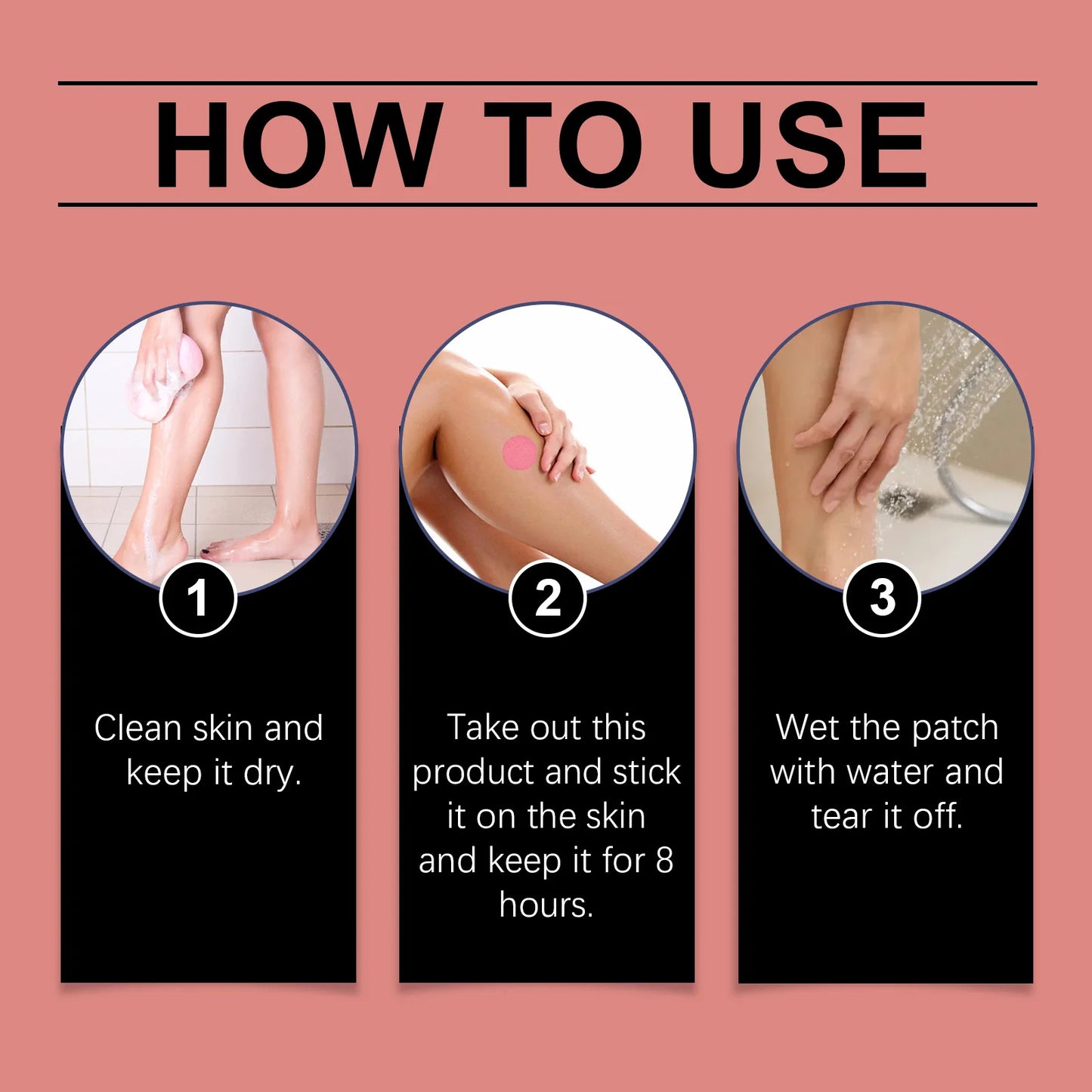 HOW TO USE

1

Clean skin and keep it dry.

2

Take out this product and stick it on the skin and keep it for 8 hours.

3

Wet the patch with water and tear it off.