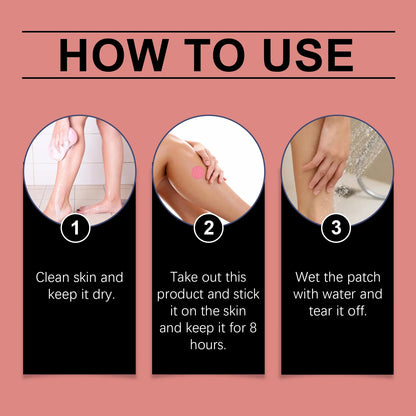 HOW TO USE

1

Clean skin and keep it dry.

2

Take out this product and stick it on the skin and keep it for 8 hours.

3

Wet the patch with water and tear it off.